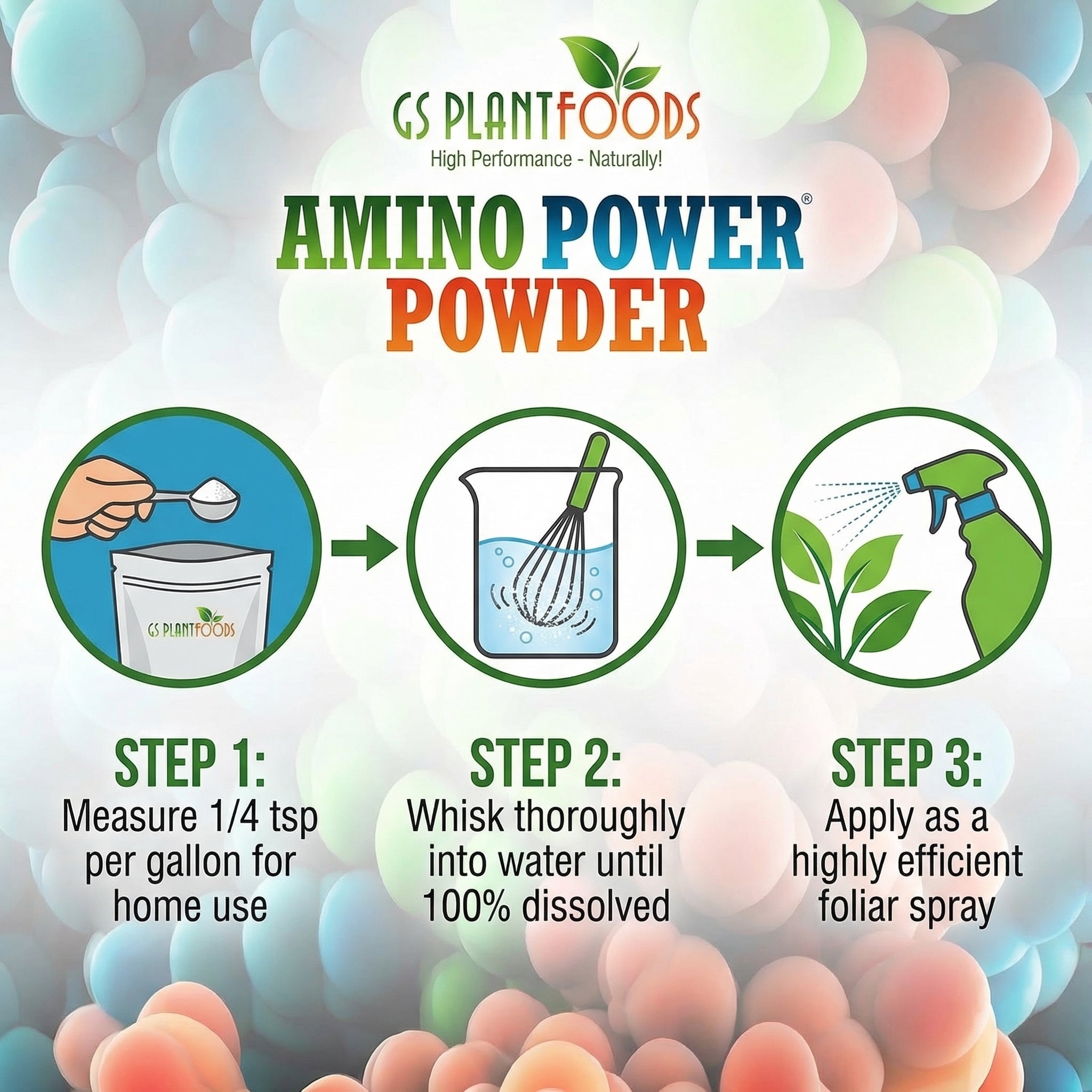 GS PLANTFOODS
High Performance - Naturally!

AMINO POWER®
POWDER

GS PLANTFOODS

STEP 1:
Measure 1/4 tsp per gallon for home use

STEP 2:
Whisk thoroughly into water until 100% dissolved

STEP 3:
Apply as a highly efficient foliar spray